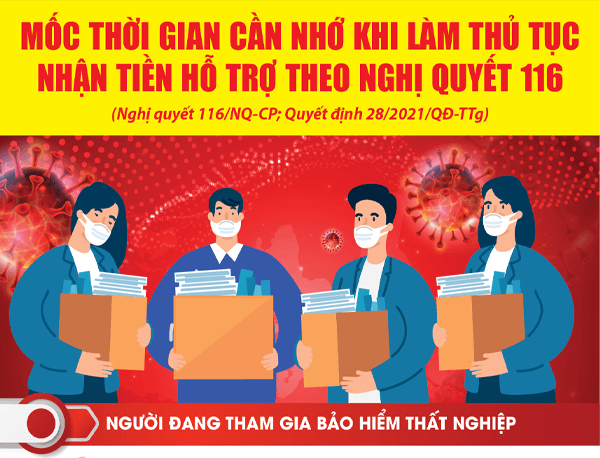 MỐC THỜI GIAN CẦN NHỚ KHI LÀM THỦ TỤC NHẬN TIỀN HỖ TRỢ THEO NGHỊ QUYẾT 116

(Nghị quyết 116/NQ-CP; Quyết định 28/2021/QĐ-TTg)

NGƯỜI ĐANG THAM GIA BẢO HIỂM THẤT NGHIỆP