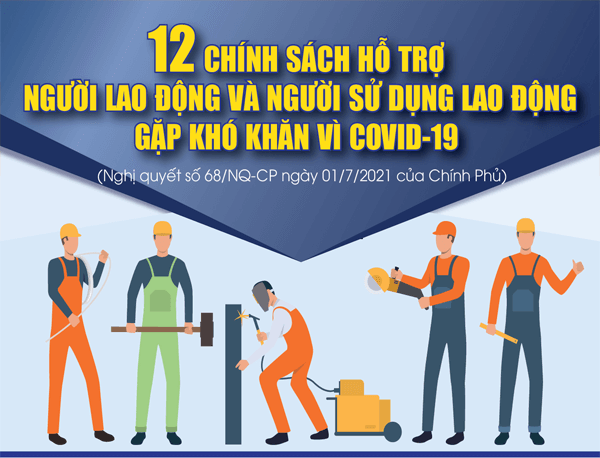 12 CHÍNH SÁCH HỖ TRỢ NGƯỜI LAO ĐỘNG VÀ NGƯỜI SỬ DỤNG LAO ĐỘNG GẶP KHÓ KHĂN VÌ COVID-19

(Nghị quyết số 68/NQ-CP ngày 01/7/2021 của Chính Phủ)